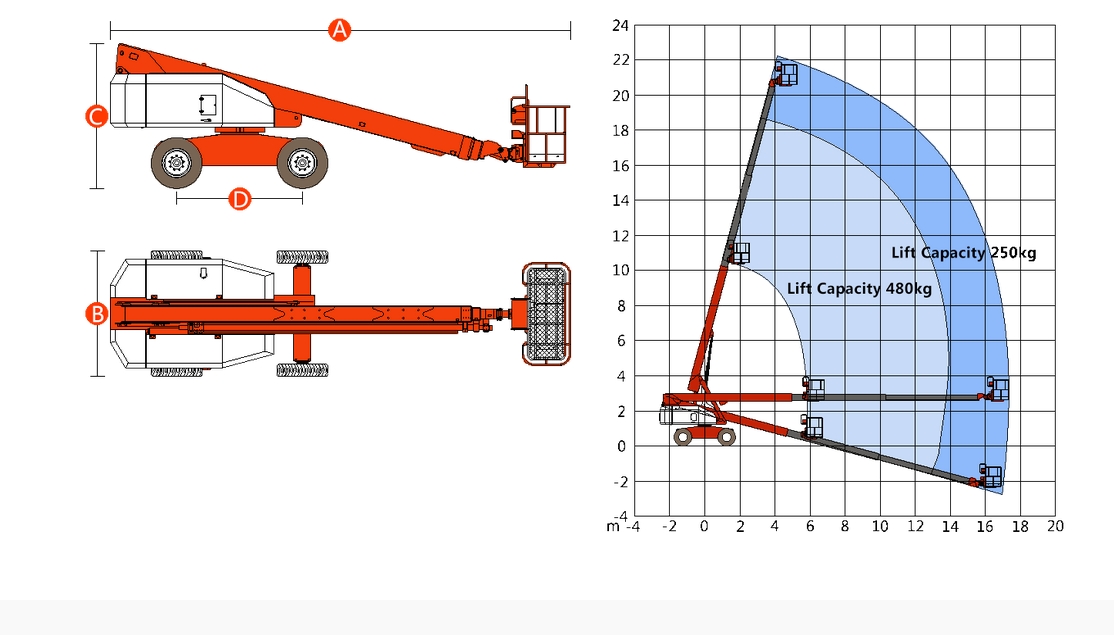 A
C
D
B

24
22
20
18
16
14
12
10
8
6
4
2
0
-2
-4
m -4 -2 0 2 4 6 8 10 12 14 16 18 20

Lift Capacity 250kg
Lift Capacity 480kg