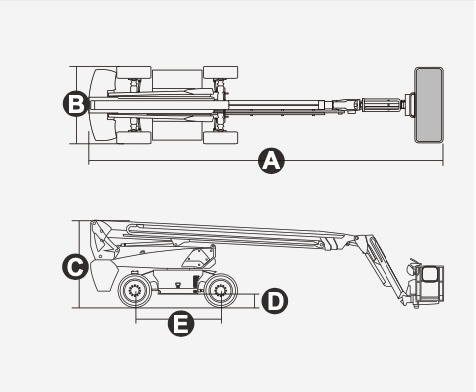 B
A
C
D
E