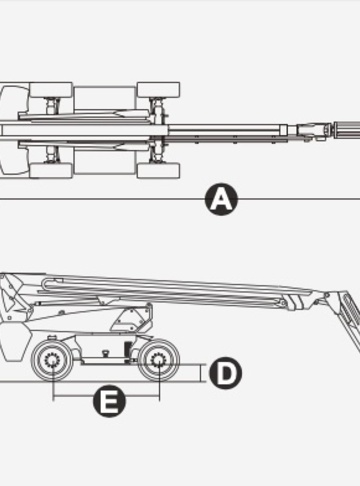 A

D

E