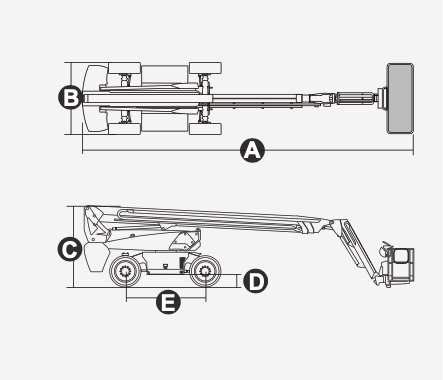 B

A

C

D

E