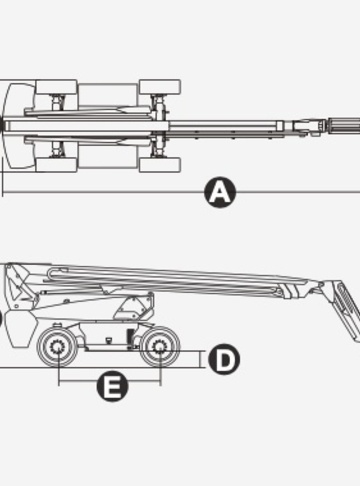 A

D

E