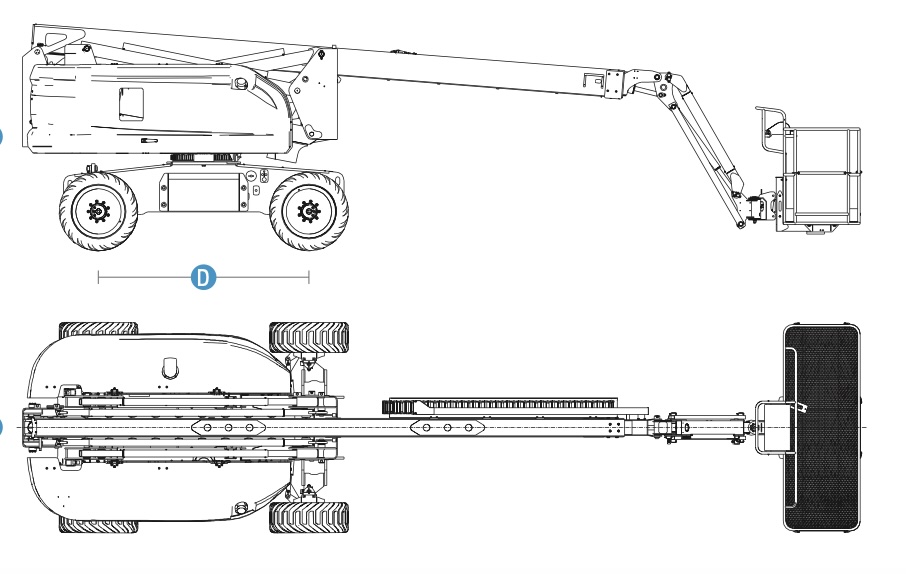 D